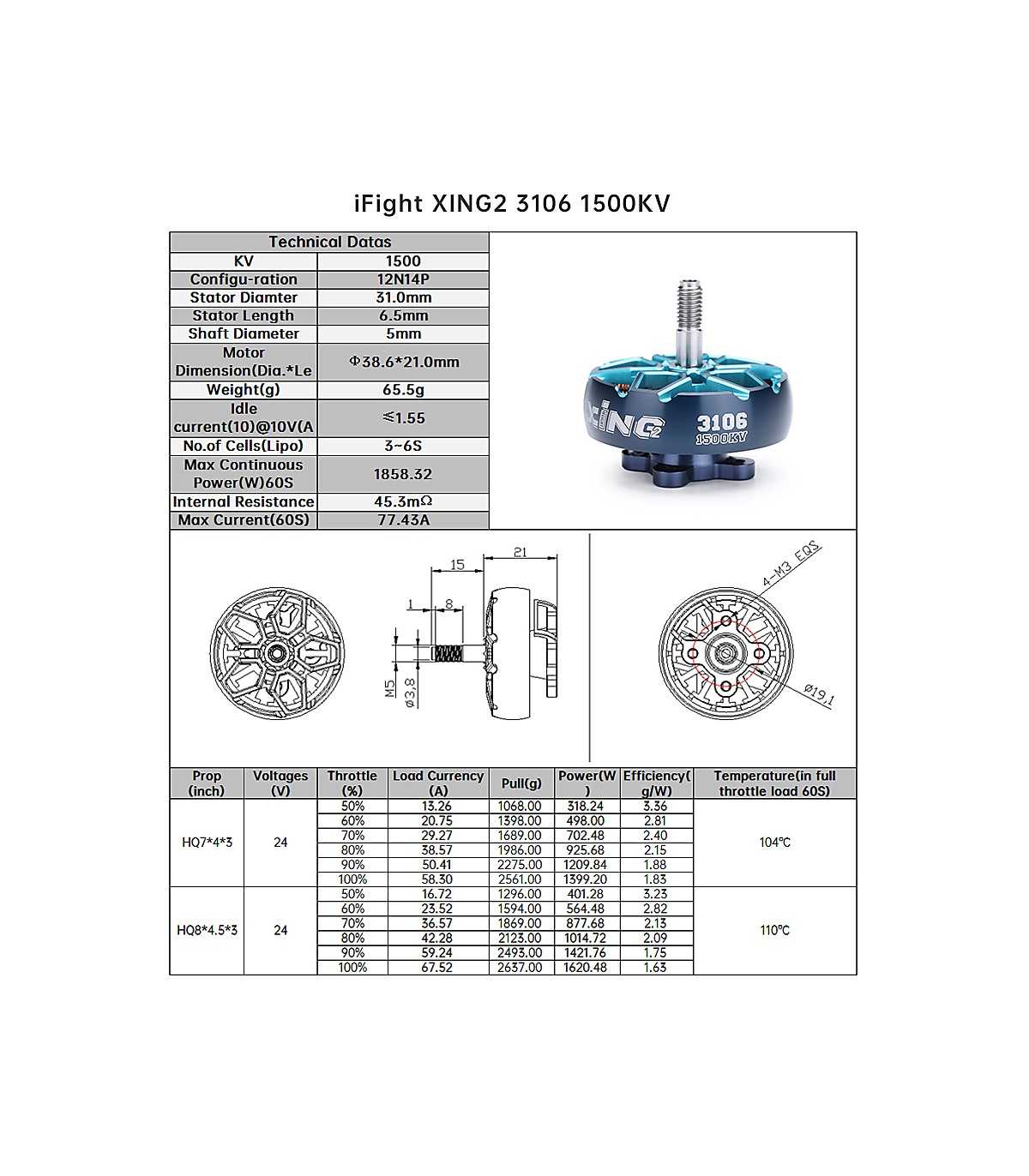 iFight XING2 3106 1500KV

| Technical Datas | |
|---|---|
| KV | 1500 |
| Configu-ration | 12N14P |
| Stator Diamter | 31.0mm |
| Stator Length | 6.5mm |
| Shaft Diameter | 5mm |
| Motor Dimension(Dia.*Le | Φ38.6*21.0mm |
| Weight(g) | 65.5g |
| Idle current(10)@10V(A | ≤1.55 |
| No.of Cells(Lipo) | 3~6S |
| Max Continuous Power(W)60S | 1858.32 |
| Internal Resistance | 45.3mΩ |
| Max Current(60S) | 77.43A |

XING2 3106 1500KV

15
21
1
8
M5
Ø3,8
4-M3 EQS
Ø19,1

| Prop (inch) | Voltages (V) | Throttle (%) | Load Currency (A) | Pull(g) | Power(W) | Efficiency(g/W) | Temperature(in full throttle load 60S) |
|---|---|---|---|---|---|---|---|
| HQ7*4*3 | 24 | 50% | 13.26 | 1068.00 | 318.24 | 3.36 | 104℃ |
| | | 60% | 20.75 | 1398.00 | 498.00 | 2.81 | |
| | | 70% | 29.27 | 1689.00 | 702.48 | 2.40 | |
| | | 80% | 38.57 | 1986.00 | 925.68 | 2.15 | |
| | | 90% | 50.41 | 2275.00 | 1209.84 | 1.88 | |
| | | 100% | 58.30 | 2561.00 | 1399.20 | 1.83 | |
| HQ8*4.5*3 | 24 | 50% | 16.72 | 1296.00 | 401.28 | 3.23 | 110℃ |
| | | 60% | 23.52 | 1594.00 | 564.48 | 2.82 | |
| | | 70% | 36.57 | 1869.00 | 877.68 | 2.13 | |
| | | 80% | 42.28 | 2123.00 | 1014.72 | 2.09 | |
| | | 90% | 59.24 | 2493.00 | 1421.76 | 1.75 | |
| | | 100% | 67.52 | 2637.00 | 1620.48 | 1.63 | |